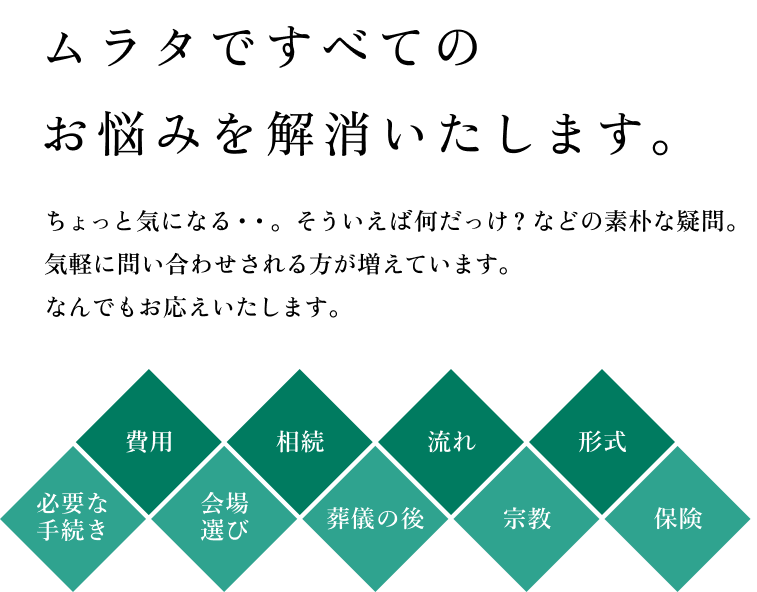 ムラタですべての

お悩みを解消いたします。

ちょっと気になる・・。そういえば何だっけ？などの素朴な疑問。
気軽に問い合わせされる方が増えています。
なんでもお応えいたします。

費用

相続

流れ

形式

必要な
手続き

会場
選び

葬儀の後

宗教

保険